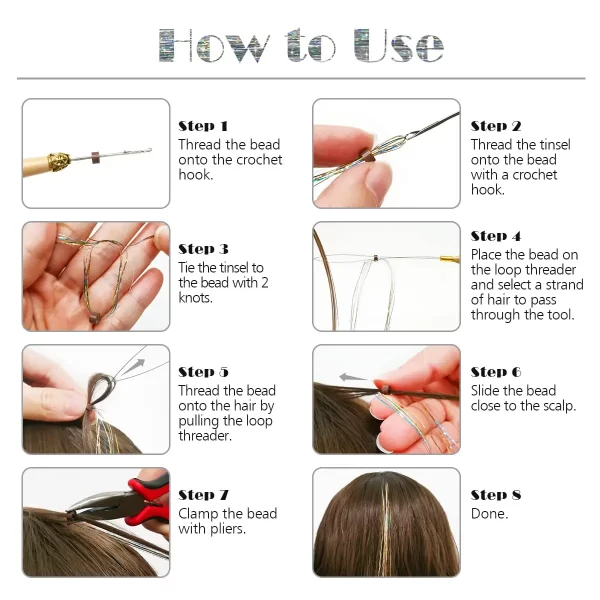 How to Use

Step 1
Thread the bead onto the crochet hook.

Step 2
Thread the tinsel onto the bead with a crochet hook.

Step 3
Tie the tinsel to the bead with 2 knots.

Step 4
Place the bead on the loop threader and select a strand of hair to pass through the tool.

Step 5
Thread the bead onto the hair by pulling the loop threader.

Step 6
Slide the bead close to the scalp.

Step 7
Clamp the bead with pliers.

Step 8
Done.