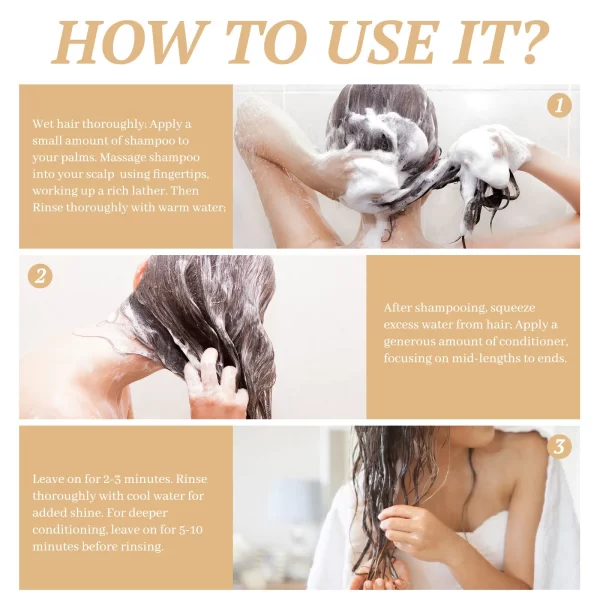 HOW TO USE IT?

Wet hair thoroughly; Apply a small amount of shampoo to your palms. Massage shampoo into your scalp using fingertips, working up a rich lather. Then Rinse thoroughly with warm water;

1

2

After shampooing, squeeze excess water from hair; Apply a generous amount of conditioner, focusing on mid-lengths to ends.

Leave on for 2-3 minutes. Rinse thoroughly with cool water for added shine. For deeper conditioning, leave on for 5-10 minutes before rinsing.

3